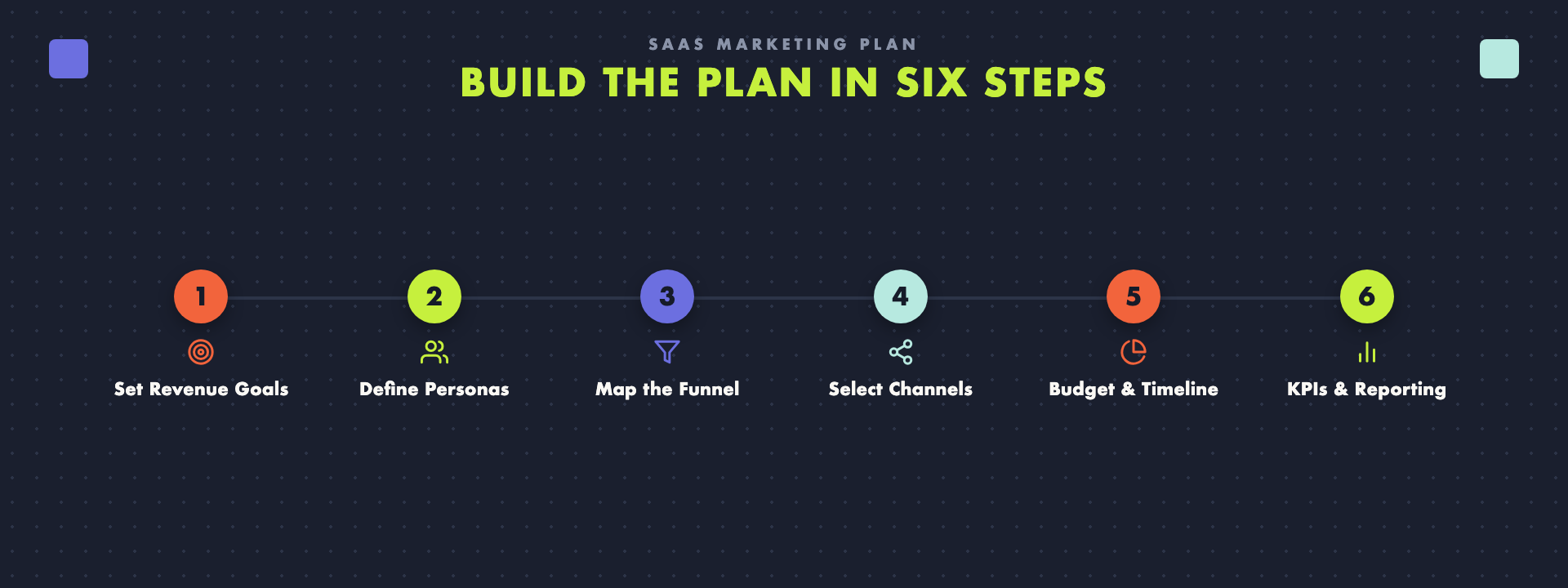 SAAS MARKETING PLAN
BUILD THE PLAN IN SIX STEPS

1
Set Revenue Goals

2
Define Personas

3
Map the Funnel

4
Select Channels

5
Budget & Timeline

6
KPIs & Reporting